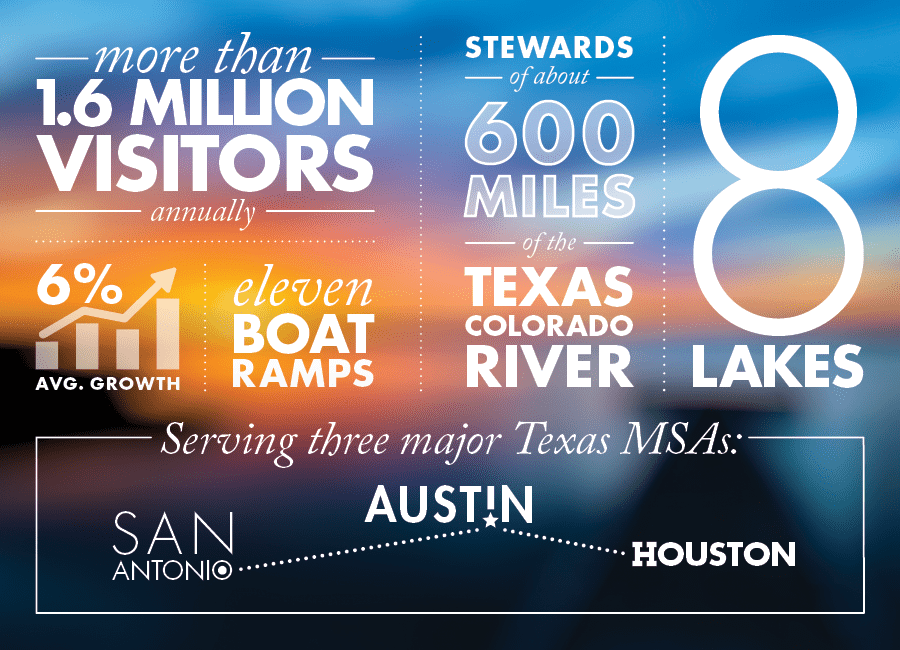 more than
1.6 MILLION VISITORS
annually

6%
AVG. GROWTH

eleven
BOAT RAMPS

STEWARDS
of about
600 MILES
of the
TEXAS COLORADO RIVER

8
LAKES

Serving three major Texas MSAs:

SAN ANTONIO
AUSTIN
HOUSTON